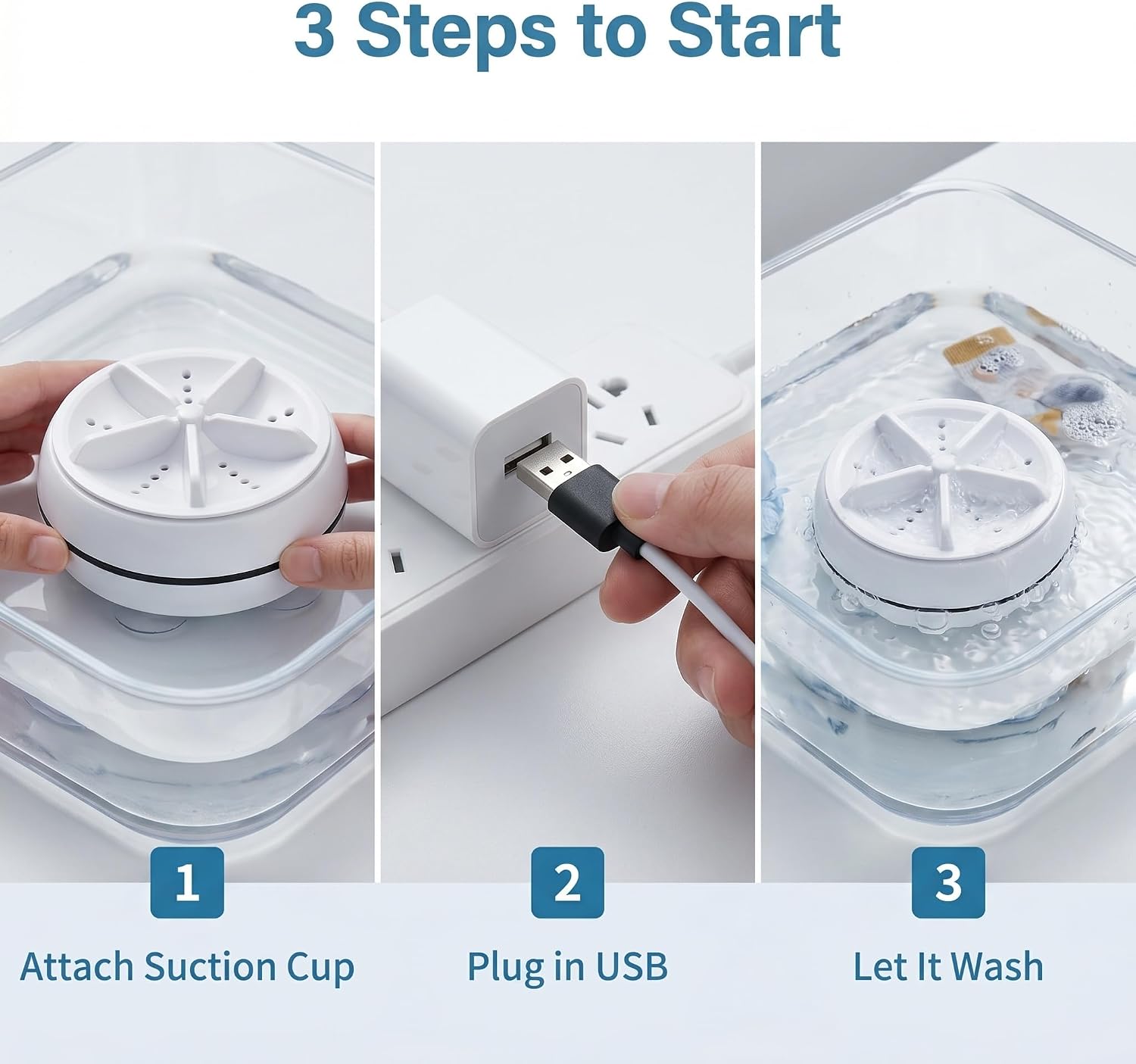 3 Steps to Start

1

Attach Suction Cup

2

Plug in USB

3

Let It Wash